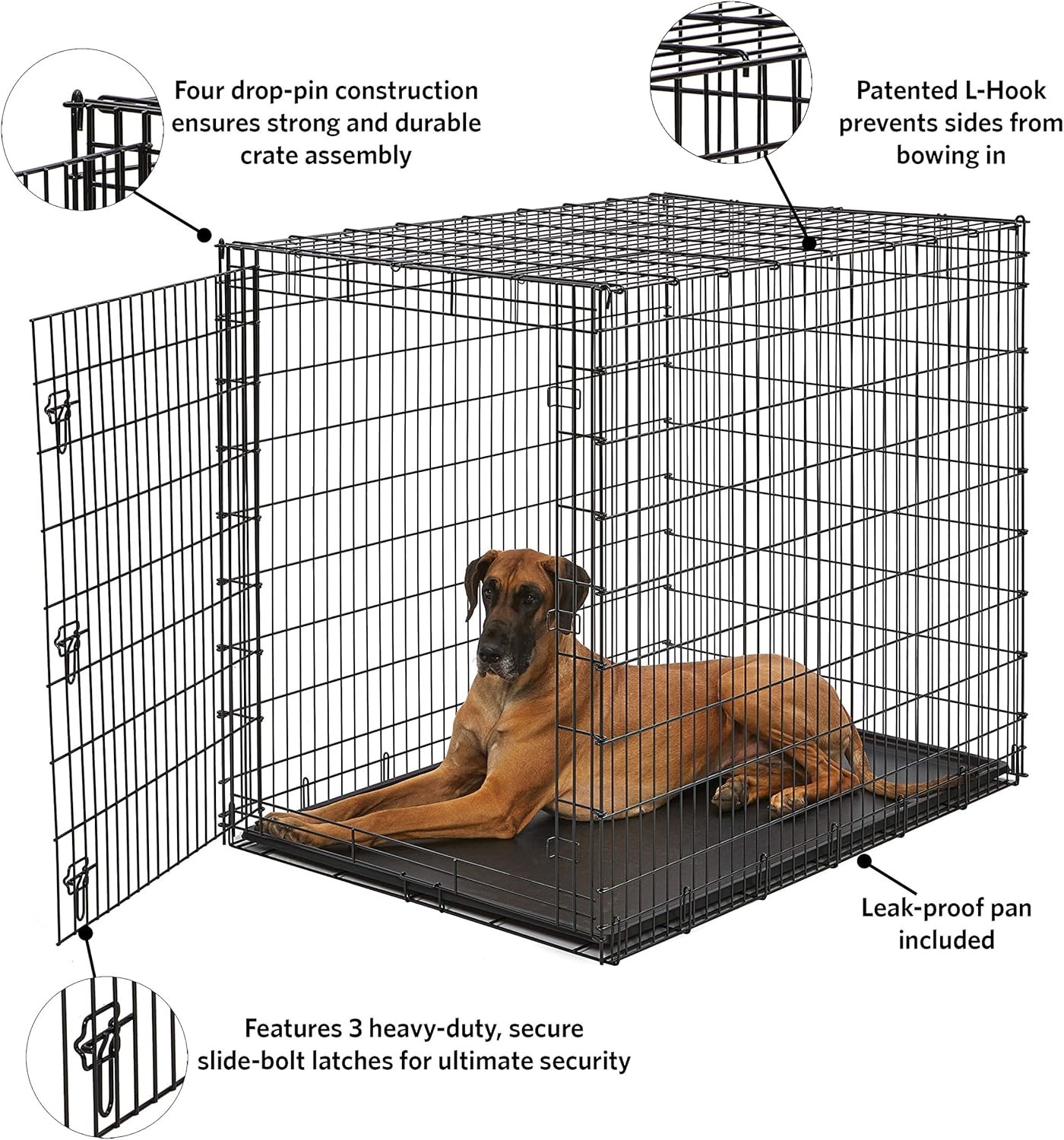 Four drop-pin construction ensures strong and durable crate assembly

Patented L-Hook prevents sides from bowing in

Leak-proof pan included

Features 3 heavy-duty, secure slide-bolt latches for ultimate security