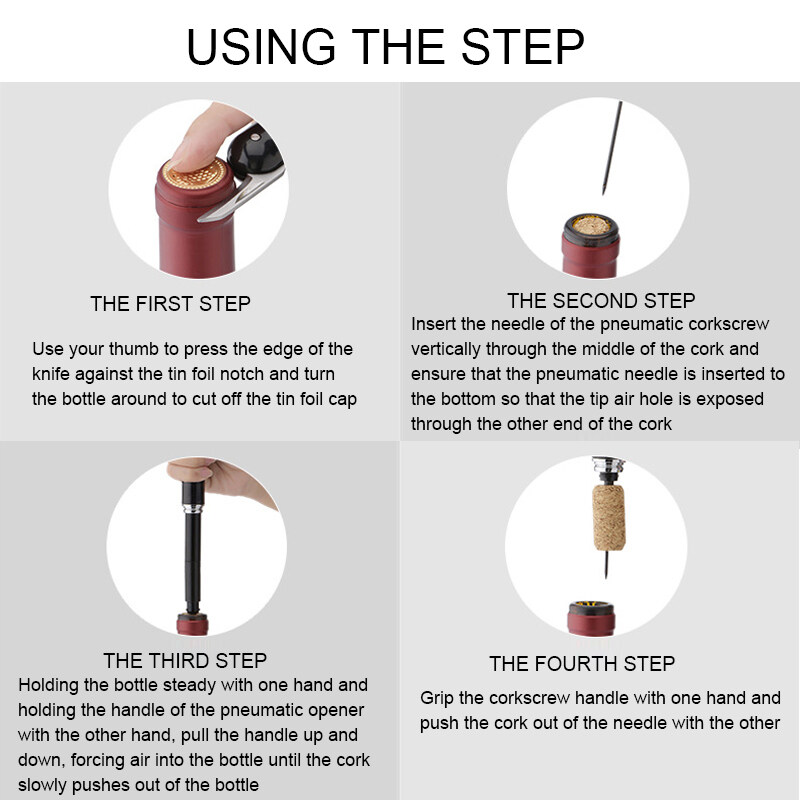 USING THE STEP

THE FIRST STEP

Use your thumb to press the edge of the knife against the tin foil notch and turn the bottle around to cut off the tin foil cap

THE SECOND STEP

Insert the needle of the pneumatic corkscrew vertically through the middle of the cork and ensure that the pneumatic needle is inserted to the bottom so that the tip air hole is exposed through the other end of the cork

THE THIRD STEP

Holding the bottle steady with one hand and holding the handle of the pneumatic opener with the other hand, pull the handle up and down, forcing air into the bottle until the cork slowly pushes out of the bottle

THE FOURTH STEP

Grip the corkscrew handle with one hand and push the cork out of the needle with the other