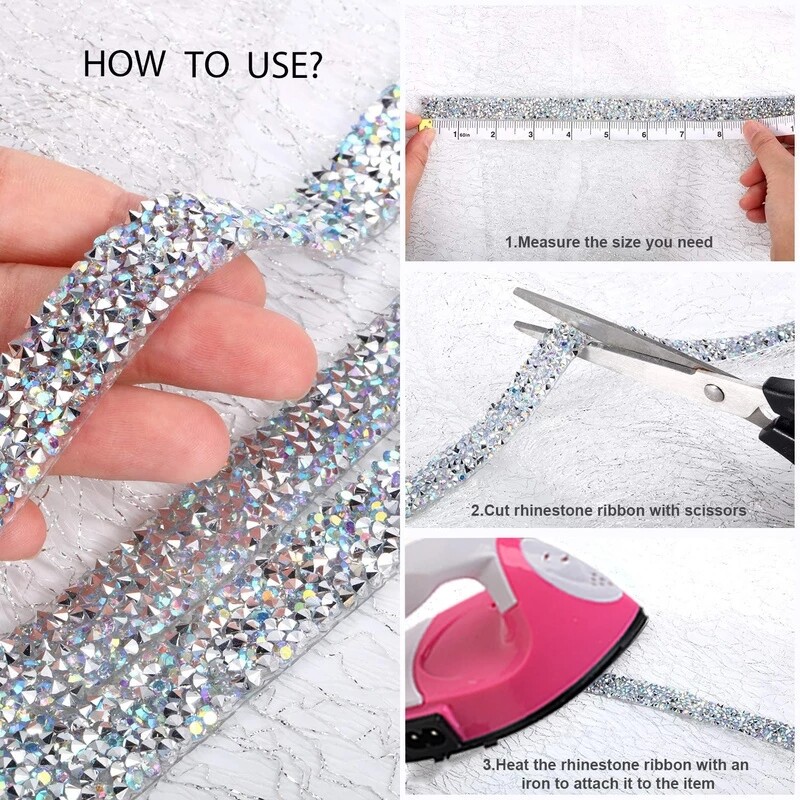 HOW TO USE?

1 60in 2 3 4 5 6 7 8

1.Measure the size you need

2.Cut rhinestone ribbon with scissors

3.Heat the rhinestone ribbon with an iron to attach it to the item